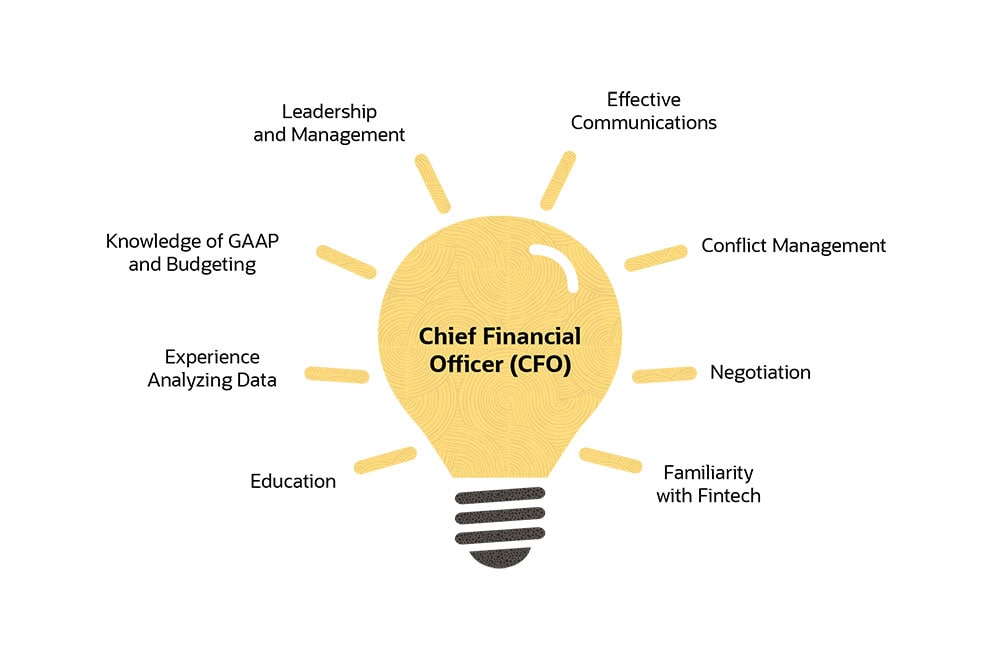 Leadership and Management

Effective Communications

Knowledge of GAAP and Budgeting

Conflict Management

Chief Financial Officer (CFO)

Experience Analyzing Data

Negotiation

Education

Familiarity with Fintech