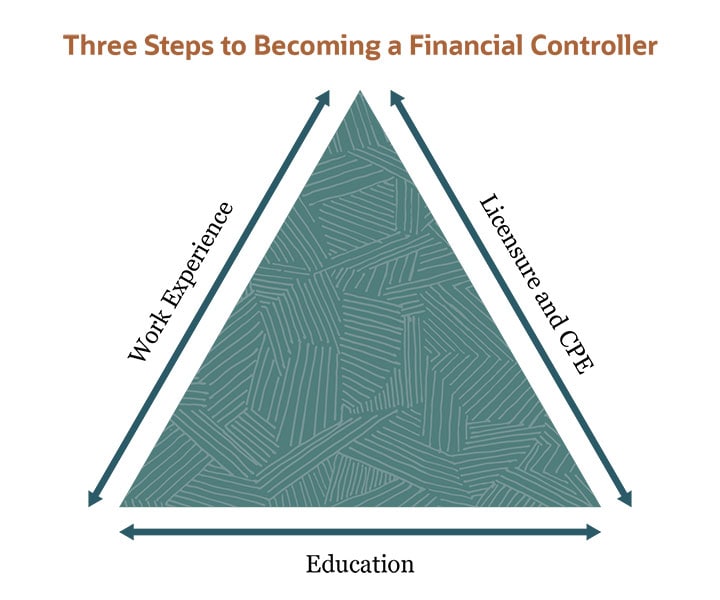 Three Steps to Becoming a Financial Controller

Work Experience

Licensure and CPE

Education